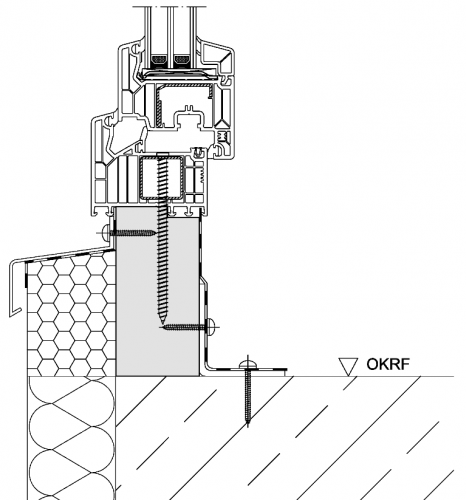 OKRF